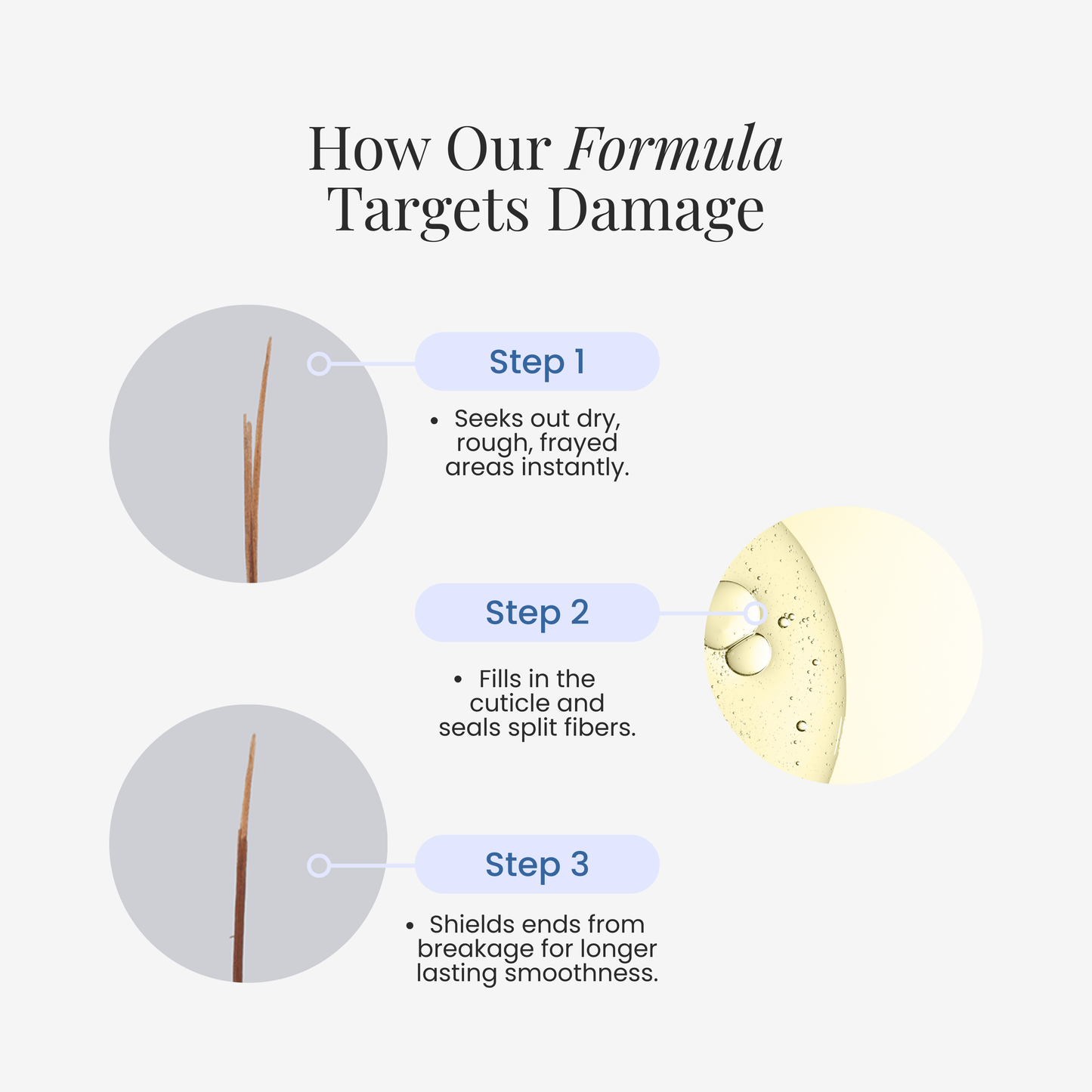 How Our Formula Targets Damage

Step 1

• Seeks out dry, rough, frayed areas instantly.

Step 2

• Fills in the cuticle and seals split fibers.

Step 3

• Shields ends from breakage for longer lasting smoothness.