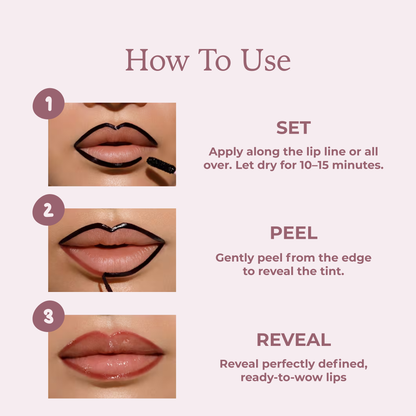 How To Use

1

SET

Apply along the lip line or all over. Let dry for 10–15 minutes.

2

PEEL

Gently peel from the edge to reveal the tint.

3

REVEAL

Reveal perfectly defined, ready-to-wow lips